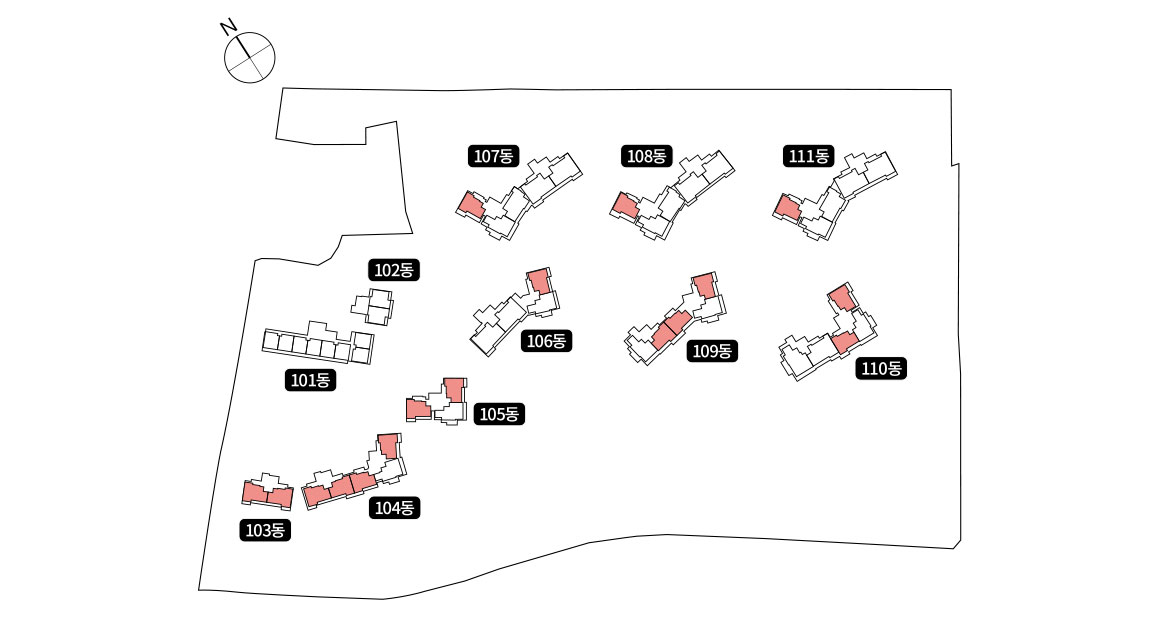 N

107동

108동

111동

102동

106동

109동

110동

101동

105동

104동

103동