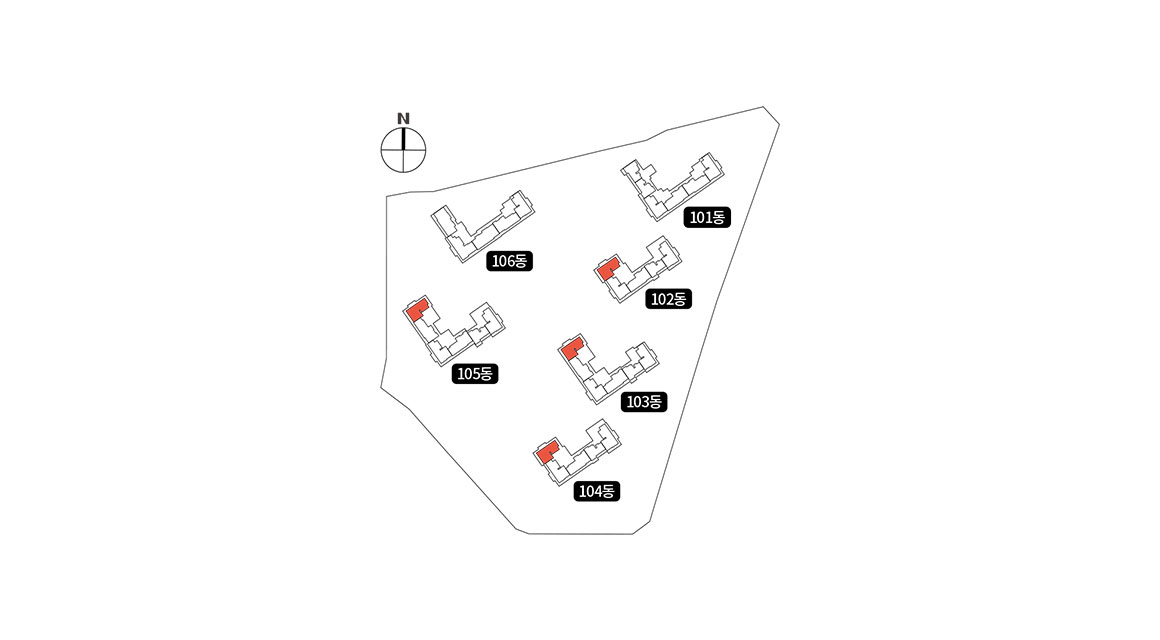 N

101동

106동

102동

105동

103동

104동